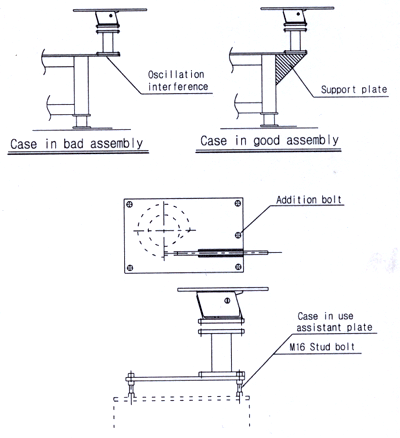 Oscillation interference

Case in bad assembly

Support plate

Case in good assembly

Addition bolt

Case in use assistant plate

M16 Stud bolt